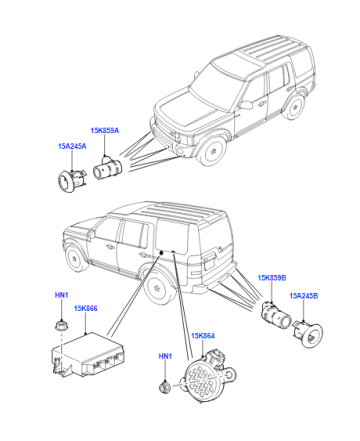 15K859A

15A245A

15K859B

15A245B

HN1

15K866

15K864

HN1