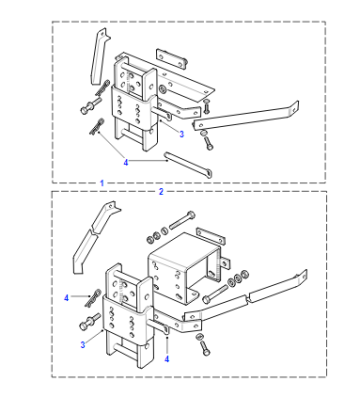 3
4
1
2
4
3
4