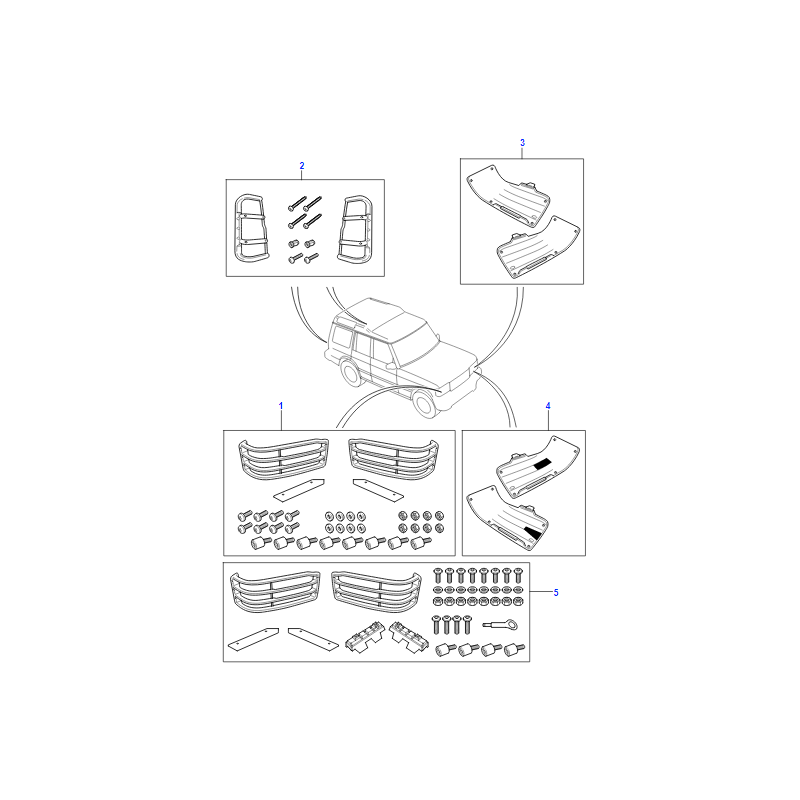 2

3

1

4

5