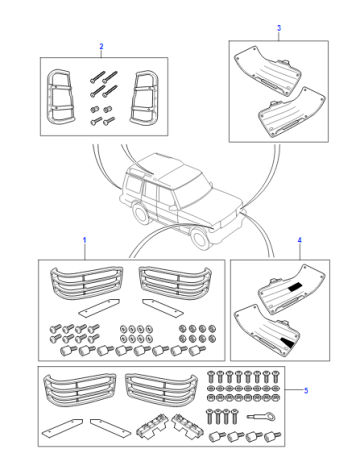 2

3

1

4

5