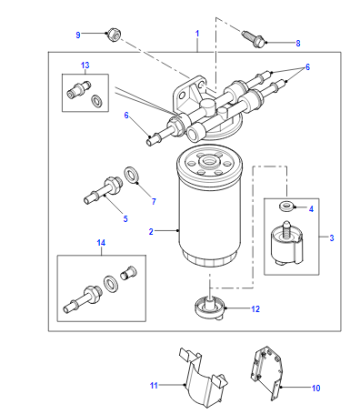 9
1
8
13
6
6
7
5
4
2
3
14
12
11
10