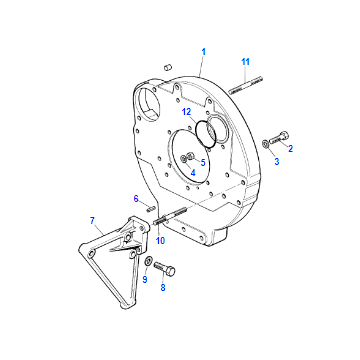 1
11
12
2
3
5
4
6
7
10
9
8