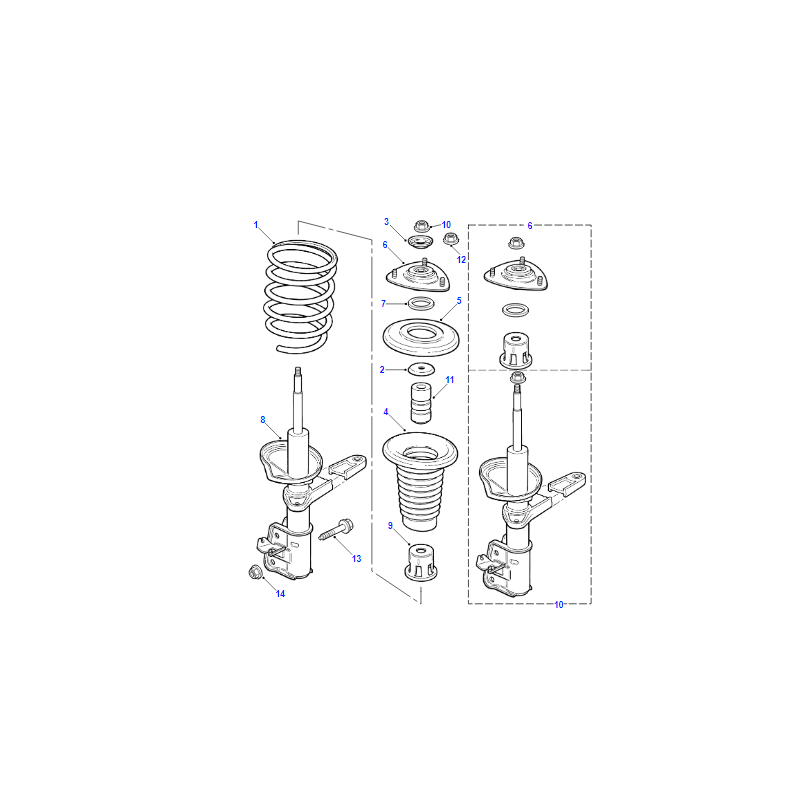 1
3
10
6
12
6
7
5
2
11
8
4
9
13
14
10