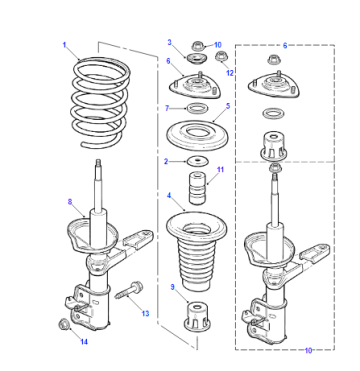 1
3
10
6
12
6
7
5
2
11
8
4
9
13
14
10