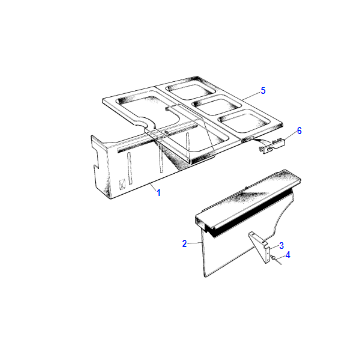 5
6
1
2
3
4