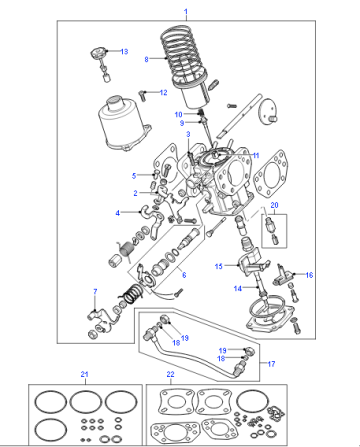 1
13
8
12
10
9
3
11
5
2
20
4
6
15
16
14
7
19
18
19
18
17
21
22