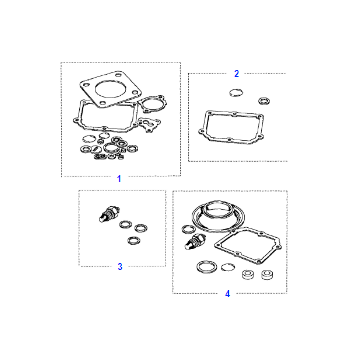 2

1

3

4