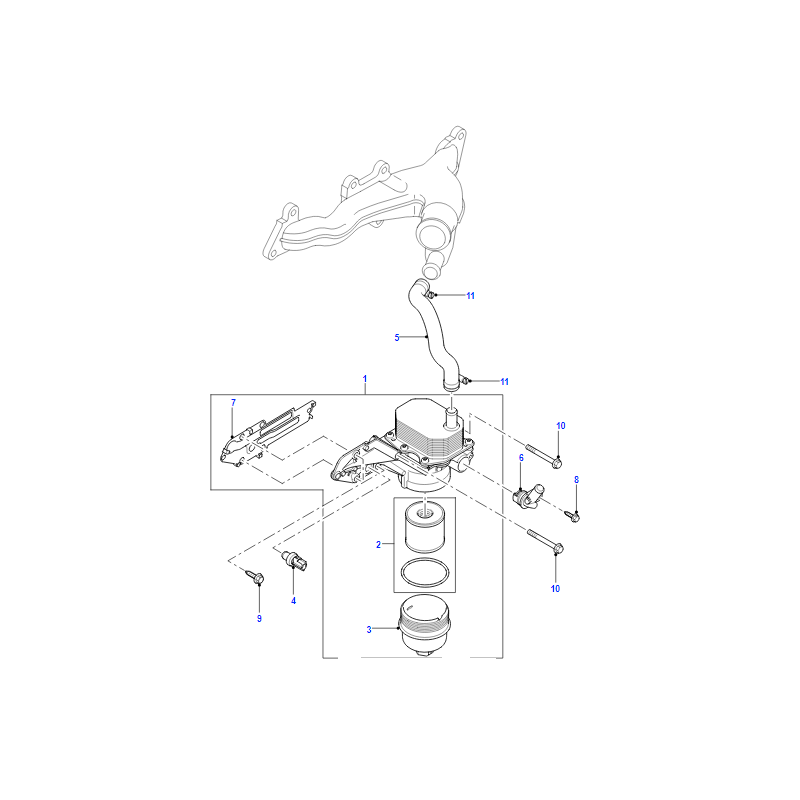 11
5
11
1
7
10
6
8
2
10
4
9
3