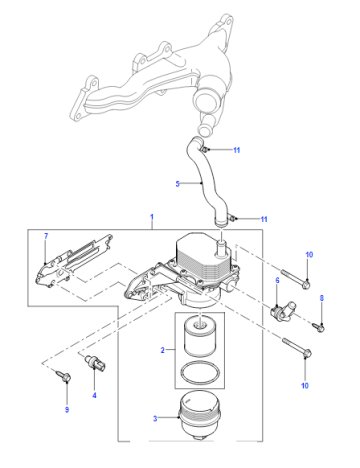 11
5
11
1
7
10
6
8
2
10
4
9
3