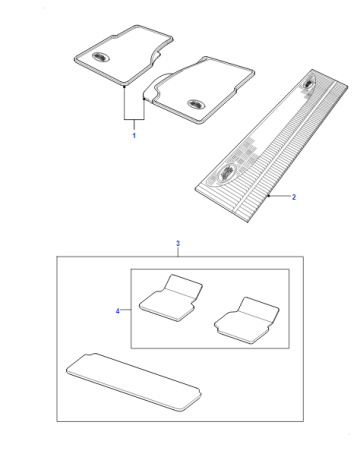 1

2

3

4