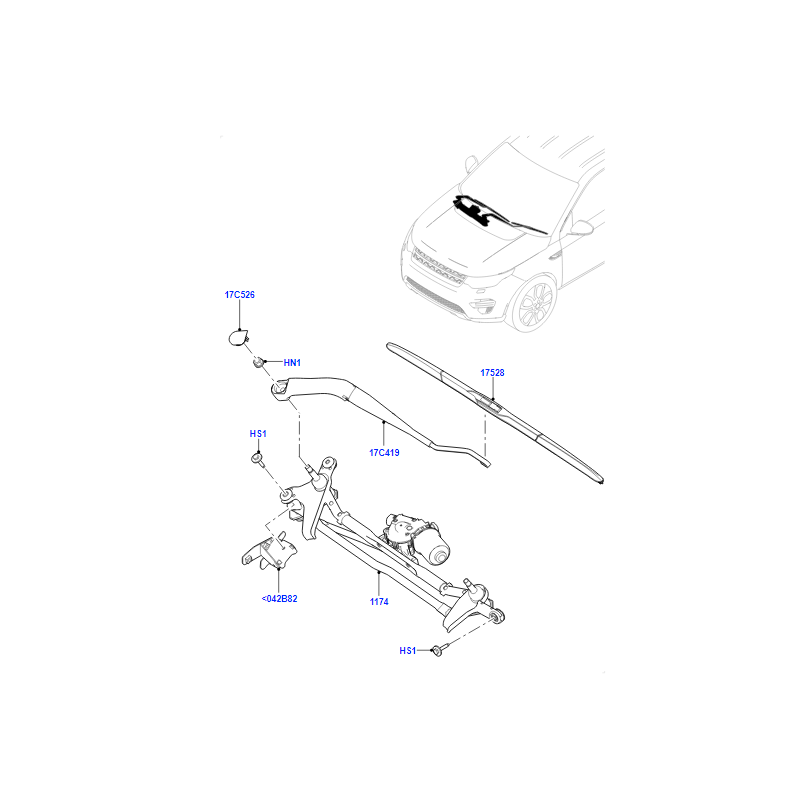 17C526

HN1

17528

HS1

17C419

<042B82

1174

HS1