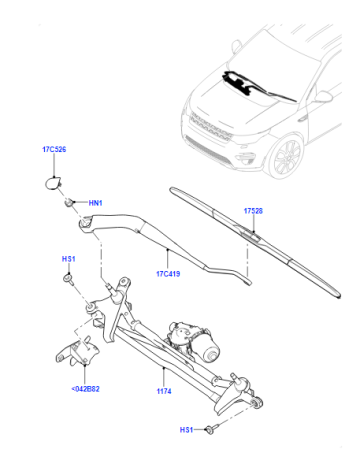 17C526

HN1

17528

HS1

17C419

<042B82

1174

HS1