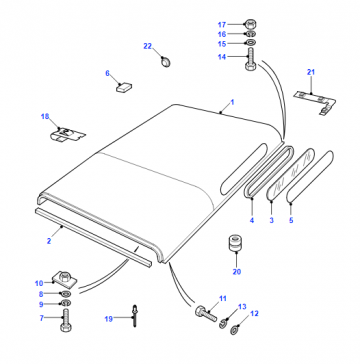 17
16
15
14
22
6
21
1
18
4
3
5
2
20
10
8
9
7
19
11
13
12