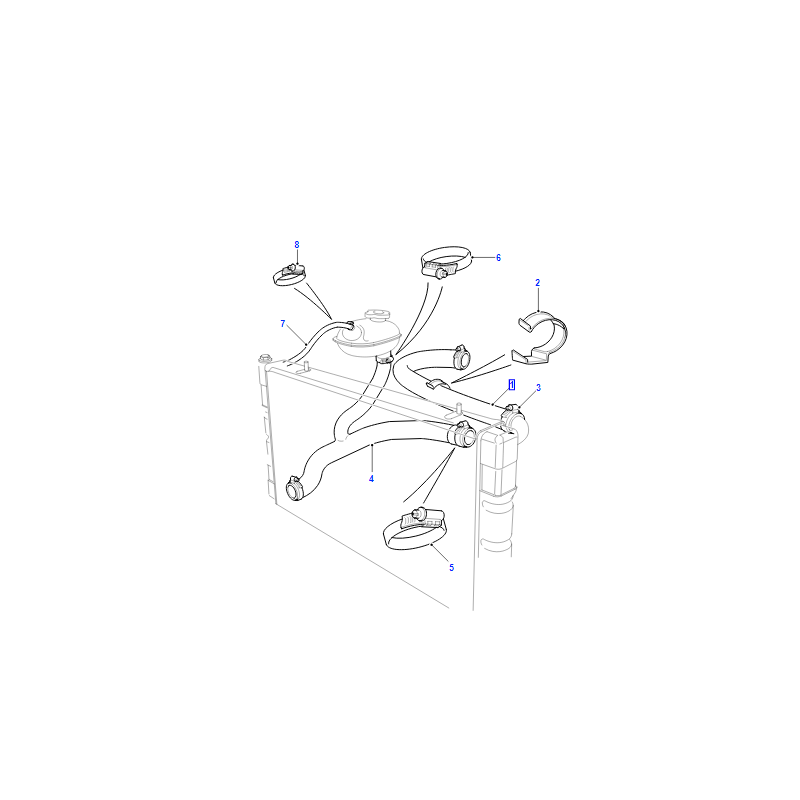 8
6
2
7
1
3
4
5