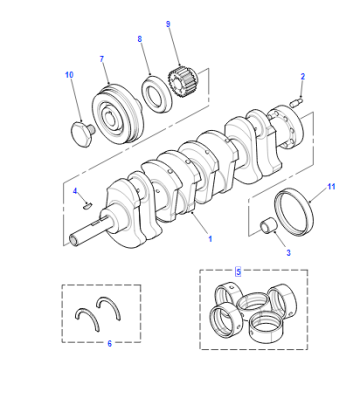 9
8
7
10
2
4
11
1
3
5
6