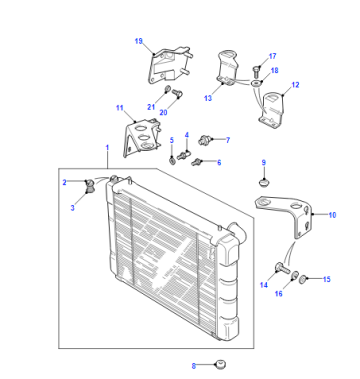 19
17
18
12
13
21
20
11
5
4
7
6
1
9
2
3
10
14
16
15
8