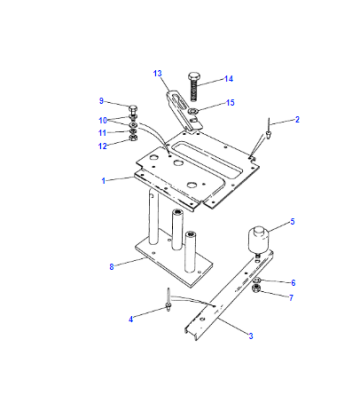 13
14
9
15
10
2
11
12
1
5
8
6
7
4
3