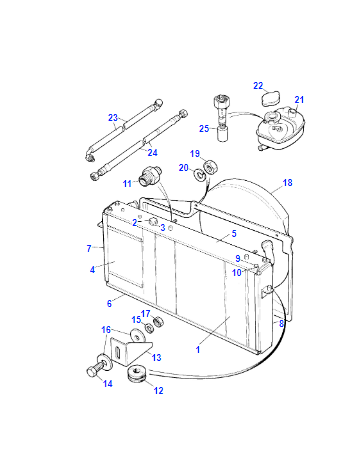 22
21
23
25
24
19
20
18
11
2
3
5
7
9
10
4
6
17
15
8
16
1
13
14
12