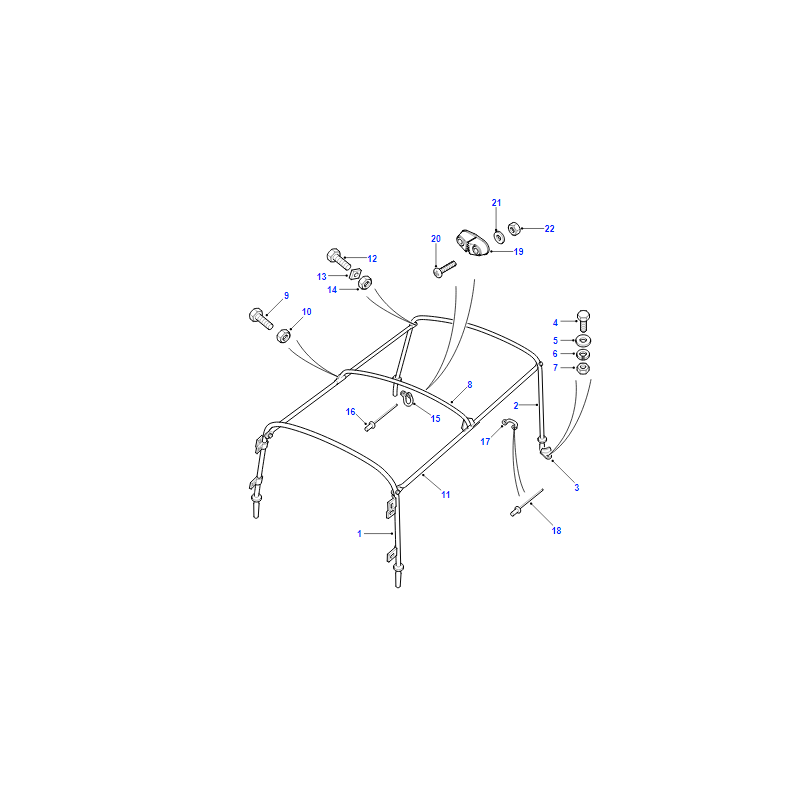 21
22
20
19
12
13
14
9
10
4
5
6
7
8
2
16
15
17
3
11
18
1