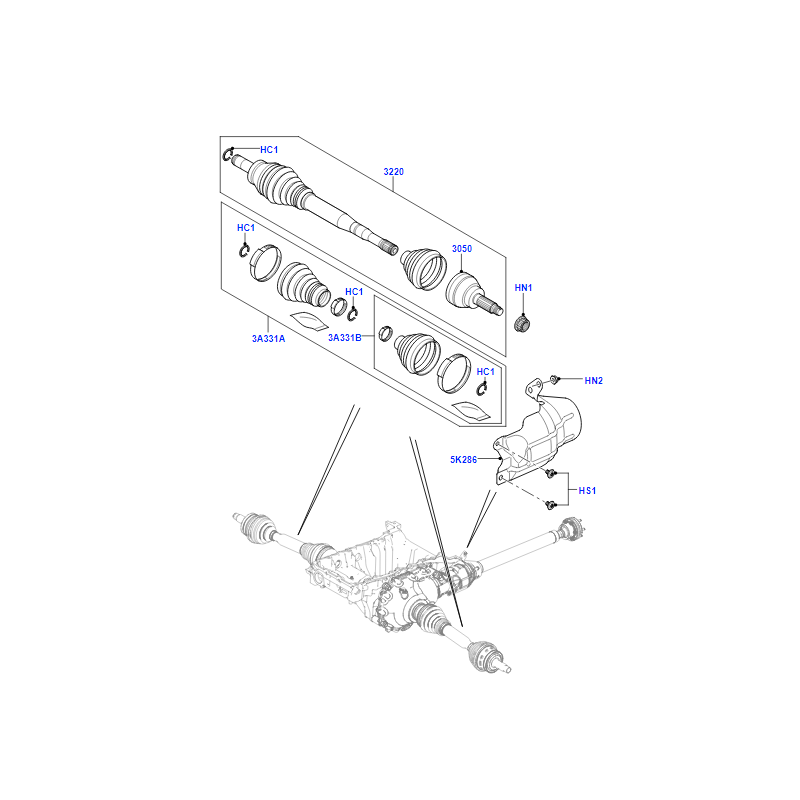 HC1
3220
HC1
3050
HC1
HN1
3A331A
3A331B
HC1
HN2
5K286
HS1