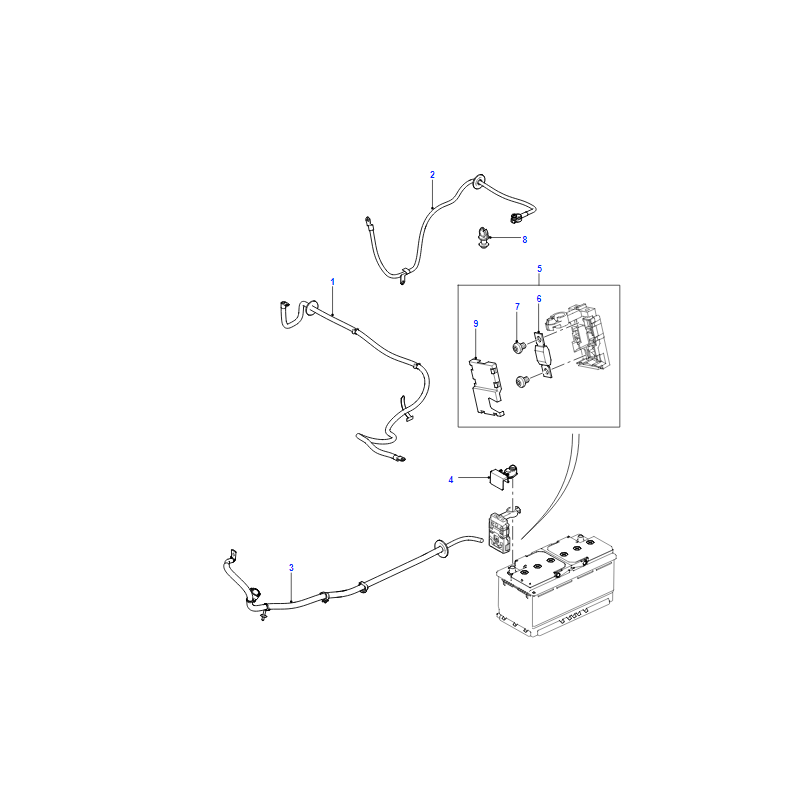 2
8
1
5
7
6
9
4
3