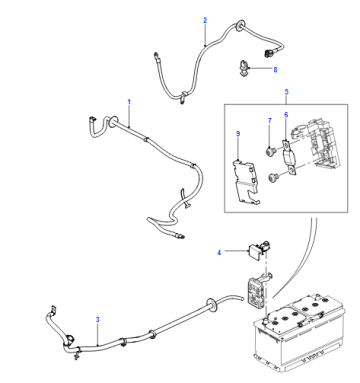 2
8
5
1
7
6
9
4
3