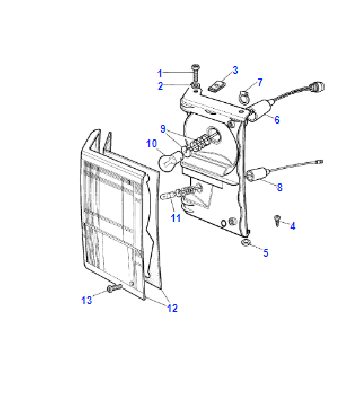 1
2
3
7
6
9
10
8
11
4
5
13
12