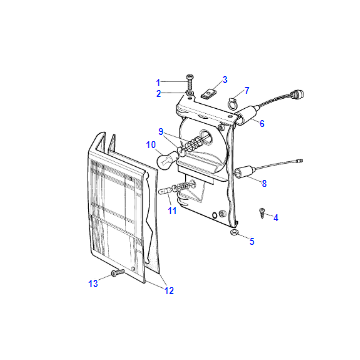 1
2
3
7
6
9
10
8
11
4
5
13
12