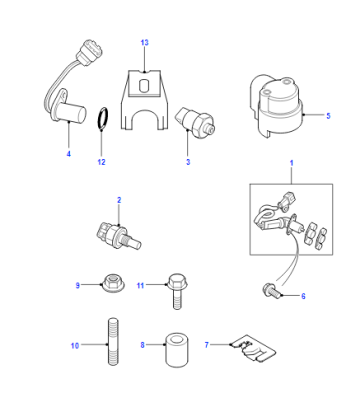 13
5
4
12
3
1
2
9
11
6
10
8
7