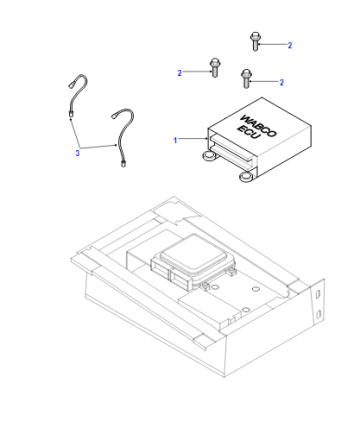 2
2
2
WABCO
ECU
1
3