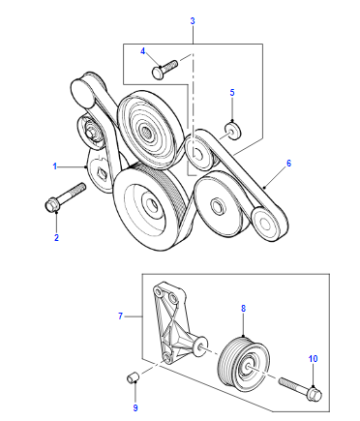 3
4
5
1
6
2
7
8
10
9