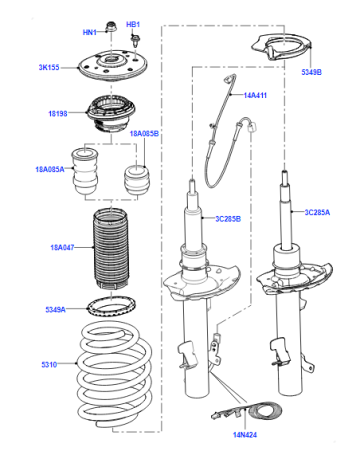 HN1
HB1
3K155
18198
18A085B
18A085A
18A047
5349A
5310
5349B
14A411
3C285B
3C285A
14N424