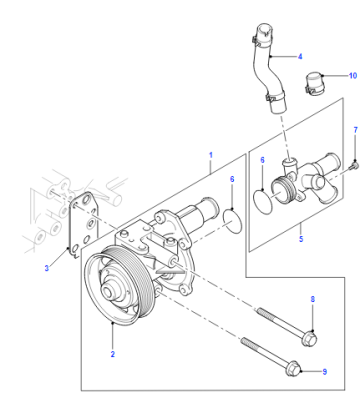 4
10
7
1
6
6
5
3
8
2
9