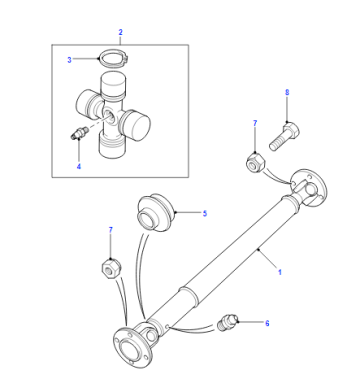 2
3
4
8
7
5
7
1
6