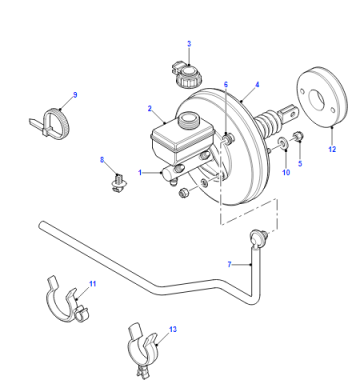 3
6
4
9
2
12
8
1
10
5
7
11
13