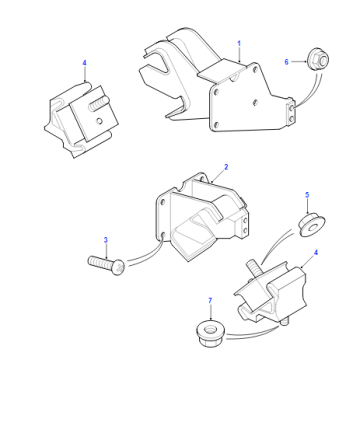 4
1
6
2
5
3
4
7