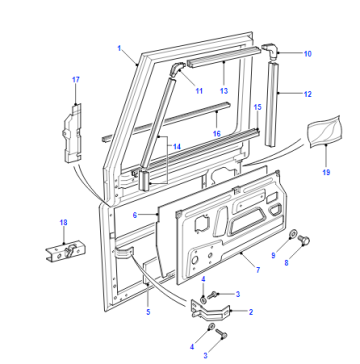 1
10
17
11
13
12
15
16
14
19
6
18
9
8
7
4
3
5
2
4
3