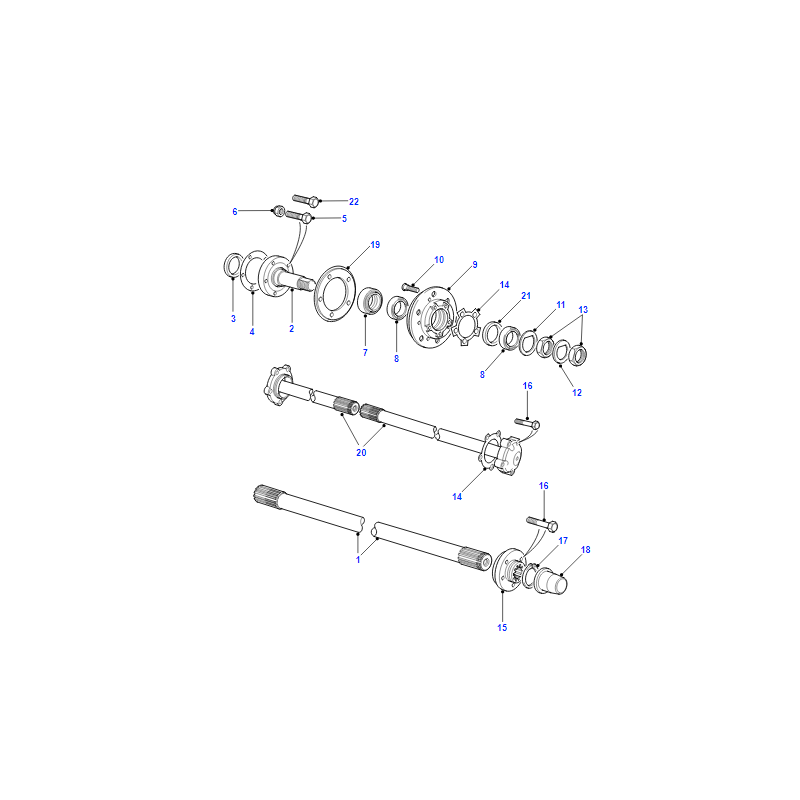 22
6
5
19
10
9
14
21
11
13
3
4
2
7
8
8
12
16
20
14
16
17
18
1
15