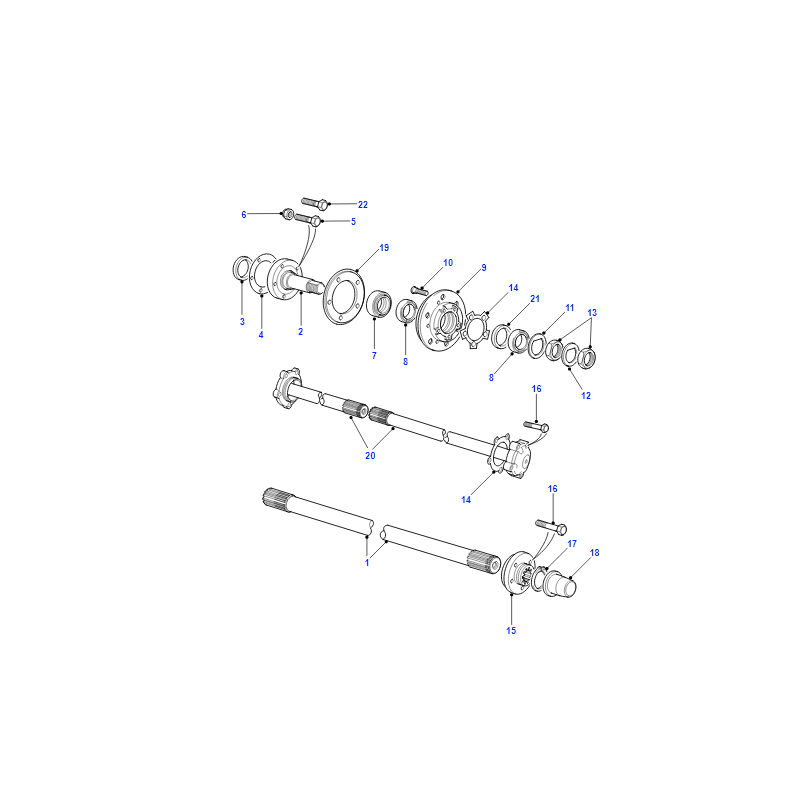 22
6
5
19
10
9
14
21
11
13
3
4
2
7
8
8
12
16
20
14
16
17
18
1
15