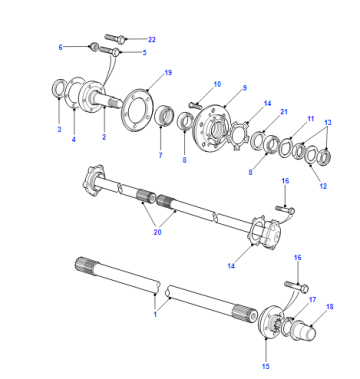 22
6
5
19
10
9
14
21
11
13
3
4
2
7
8
8
12
16
20
14
16
17
18
1
15