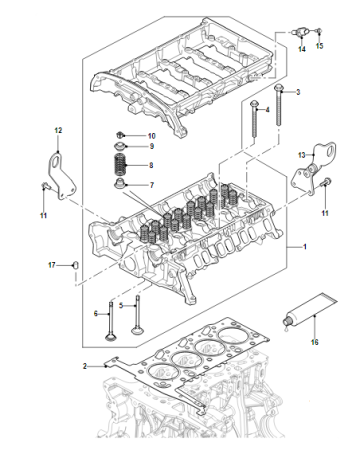 14
15
3
4
12
10
9
8
13
7
11
11
1
17
6
5
16
2