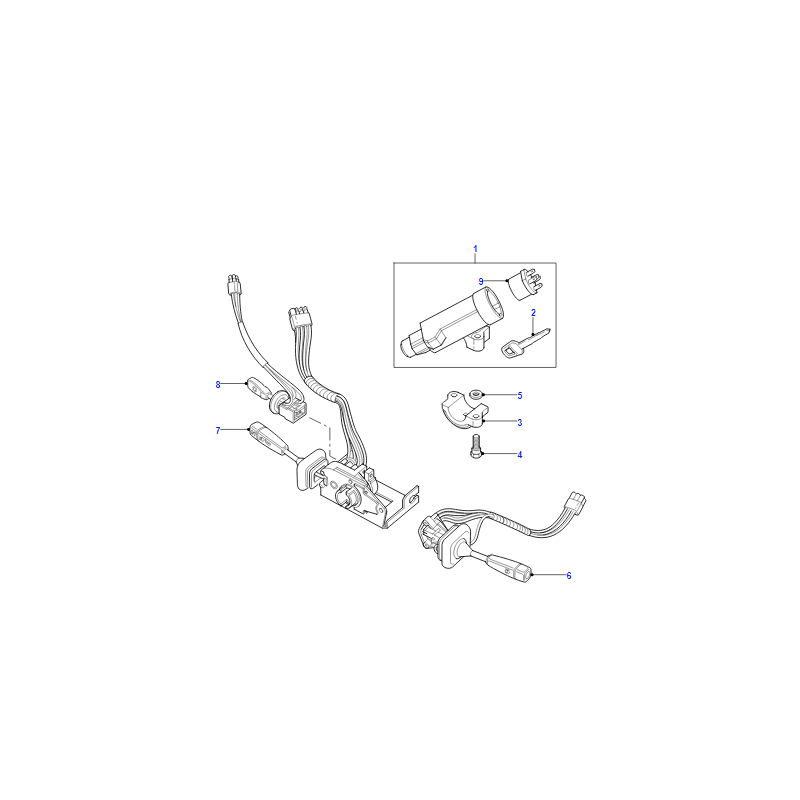 1
9
2
8
5
3
7
4
6