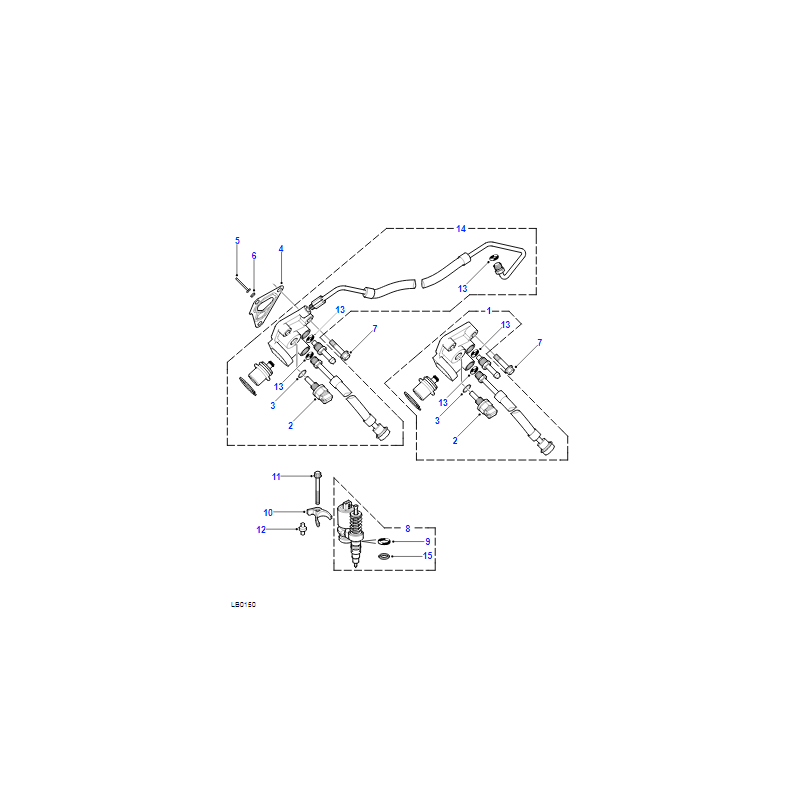 14
5
6
4
13
13
7
13
3
2
1
13
7
13
3
2
11
10
12
8
9
15
LB0150