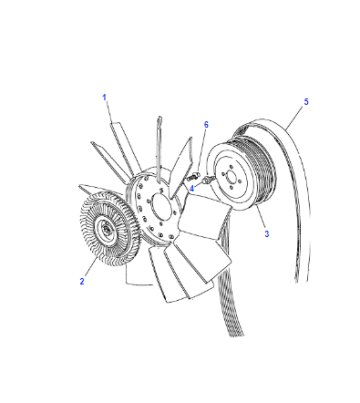 1
5
6
4
3
2