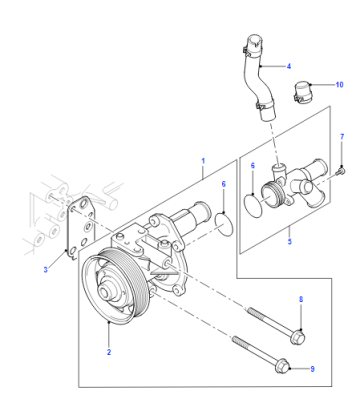 4
10
7
1
6
6
5
3
8
2
9