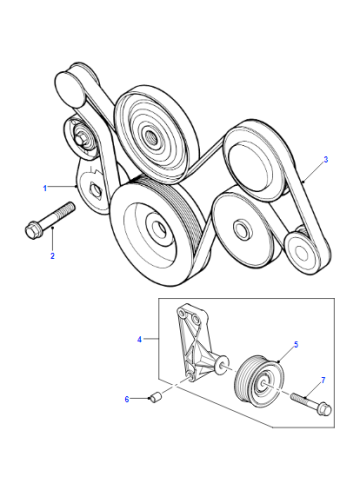 1
2
3
4
5
6
7