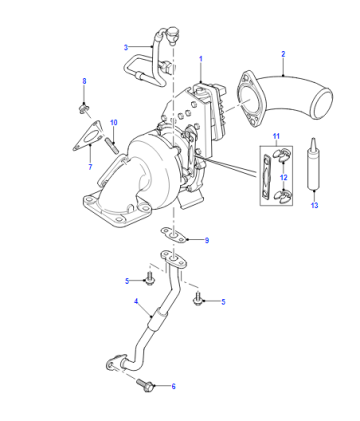 3
1
2
8
10
7
11
12
13
9
5
5
4
6