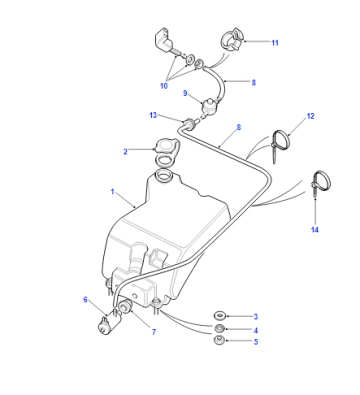 11
10
8
9
13
12
8
2
1
14
6
7
3
4
5