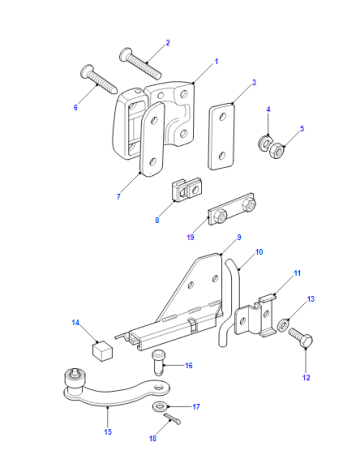 2
1
6
3
4
5
7
8
19
9
10
11
13
14
16
12
17
15
18