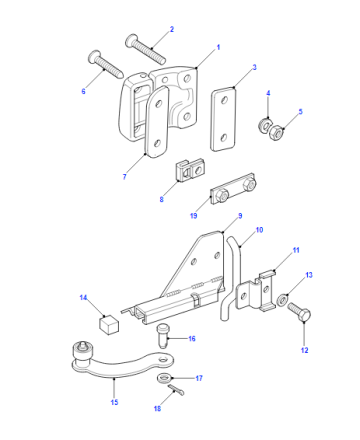 2
1
6
3
4
5
7
8
19
9
10
11
13
14
16
12
17
15
18